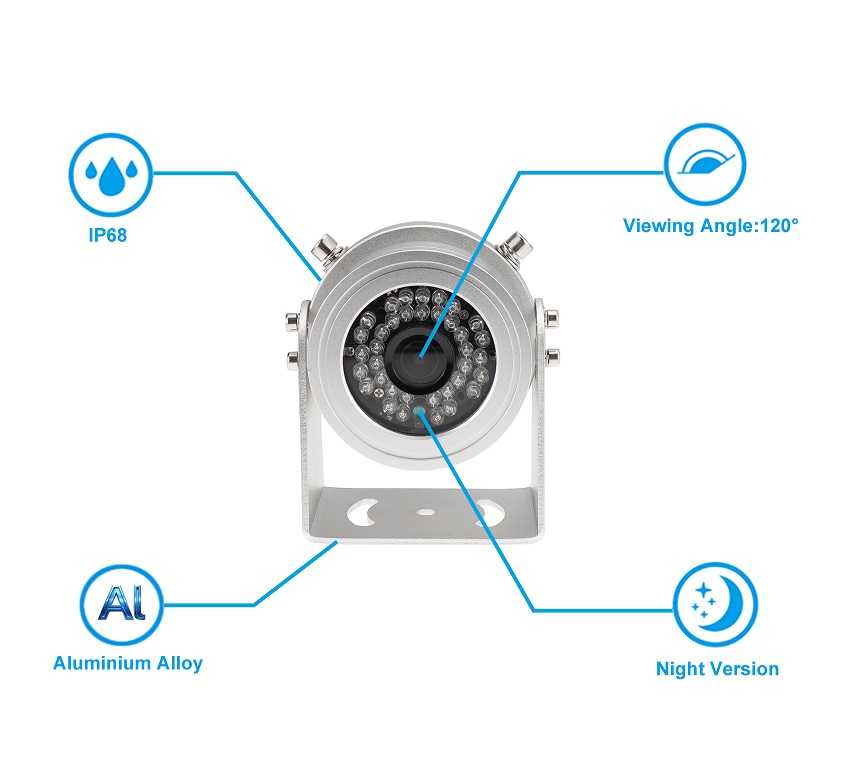 IP68

Viewing Angle:120°

Al

Aluminium Alloy

Night Version